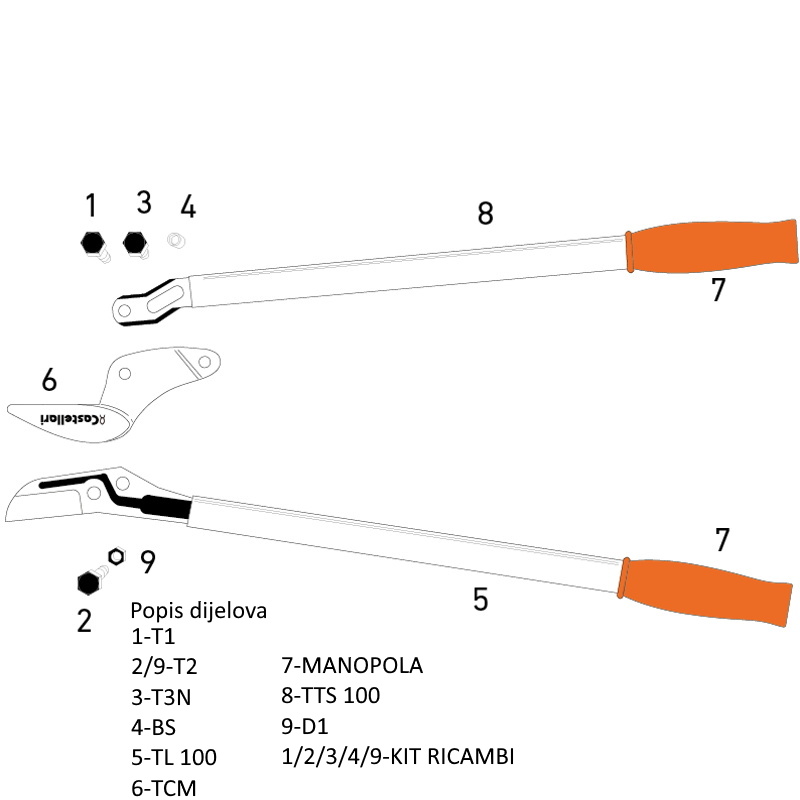 1 3 4

8

7

6

Castellari

7

9

2

5

Popis dijelova
1-T1
2/9-T2
3-T3N
4-BS
5-TL 100
6-TCM

7-MANOPOLA
8-TTS 100
9-D1
1/2/3/4/9-KIT RICAMBI